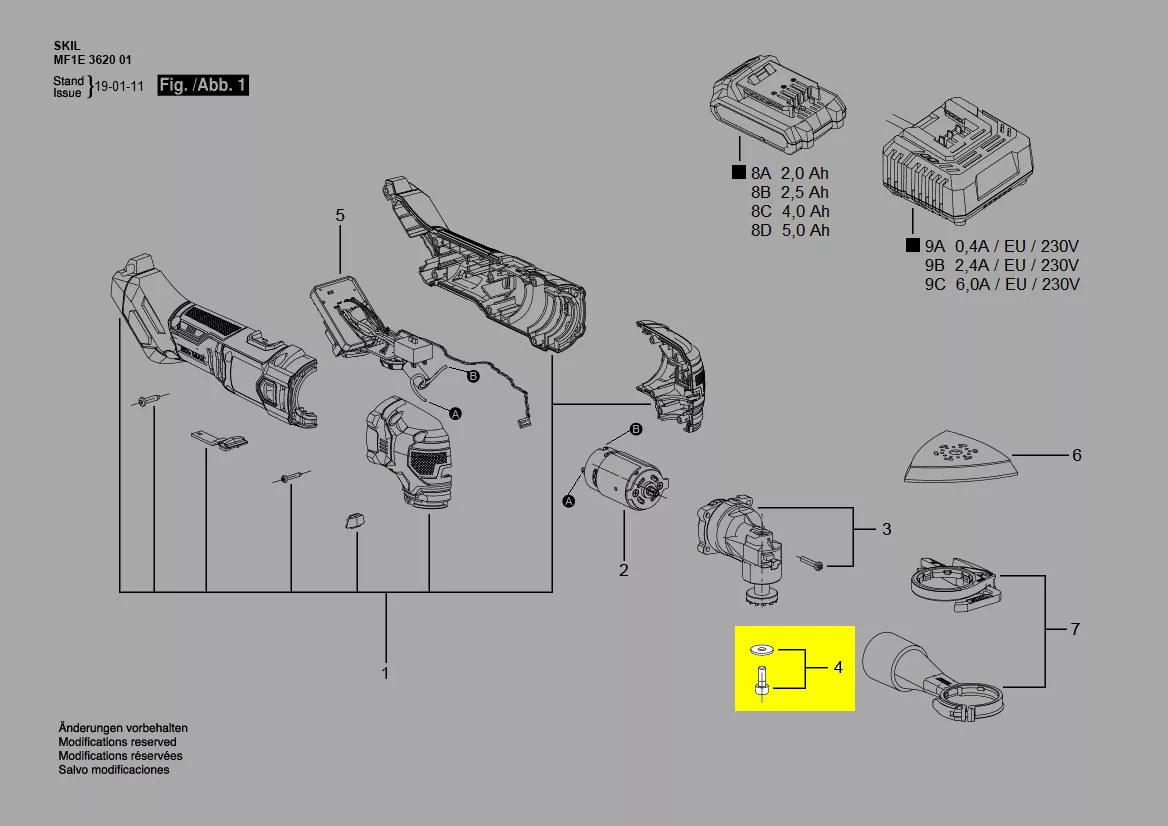 SKIL
MF1E 3620 01
Stand Issue } 19-01-11 Fig. /Abb. 1

8A 2,0 Ah
8B 2,5 Ah
8C 4,0 Ah
8D 5,0 Ah

9A 0,4A / EU / 230V
9B 2,4A / EU / 230V
9C 6,0A / EU / 230V

5
B
A
B
A
6
3
2
7
4
1

Änderungen vorbehalten
Modifications reserved
Modifications réservées
Salvo modificaciones